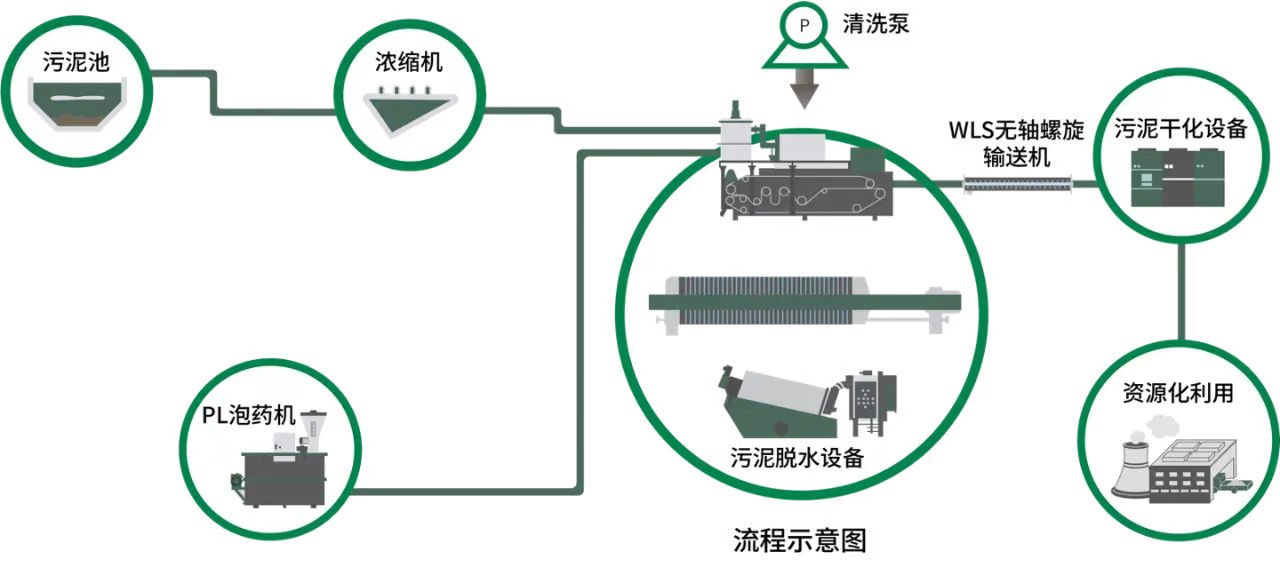 污泥池

浓缩机

P

清洗泵

WLS无轴螺旋输送机

污泥干化设备

PL泡药机

污泥脱水设备

资源化利用

流程示意图