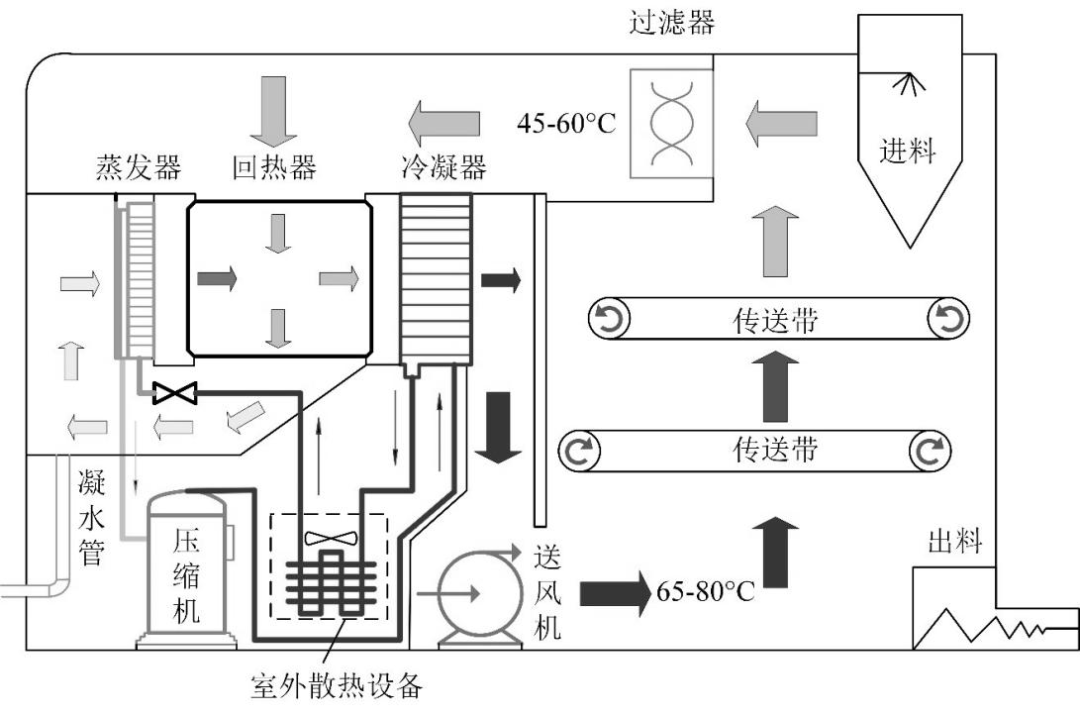 过滤器

45-60°C

进料

蒸发器

回热器

冷凝器

传送带

传送带

凝水管

压缩机

送风机

65-80°C

出料

室外散热设备